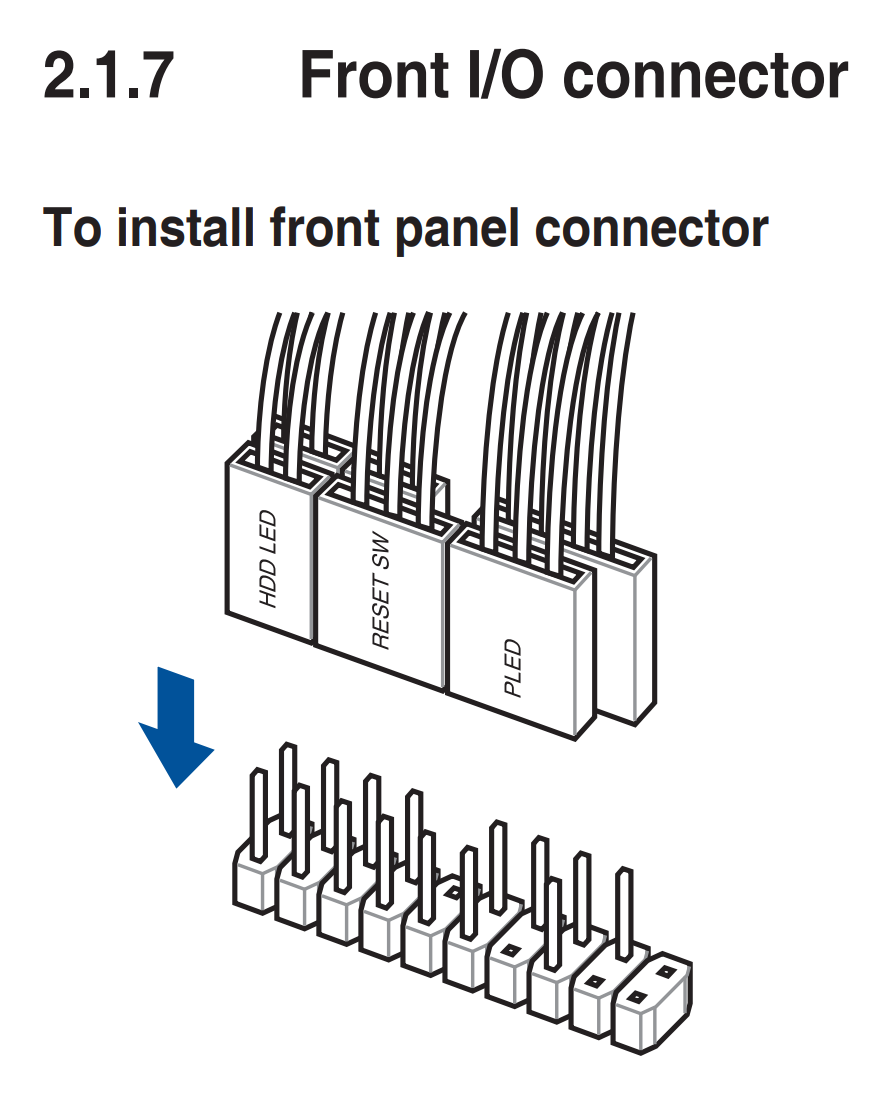 2.1.7 Front I/O connector

To install front panel connector

HDD LED

RESET SW

PLED