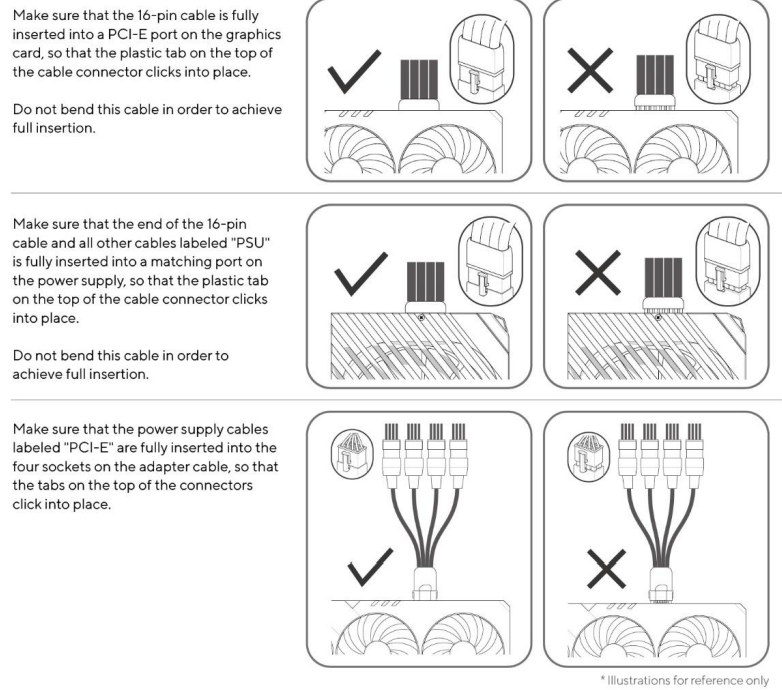 Make sure that the 16-pin cable is fully inserted into a PCI-E port on the graphics card, so that the plastic tab on the top of the cable connector clicks into place.

Do not bend this cable in order to achieve full insertion.

Make sure that the end of the 16-pin cable and all other cables labeled "PSU" is fully inserted into a matching port on the power supply, so that the plastic tab on the top of the cable connector clicks into place.

Do not bend this cable in order to achieve full insertion.

Make sure that the power supply cables labeled "PCI-E" are fully inserted into the four sockets on the adapter cable, so that the tabs on the top of the connectors click into place.

* Illustrations for reference only